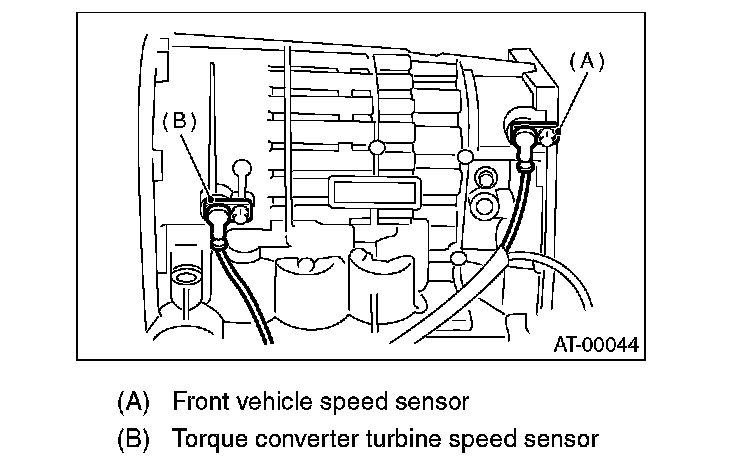 (A)

(B)

AT-00044

(A) Front vehicle speed sensor

(B) Torque converter turbine speed sensor