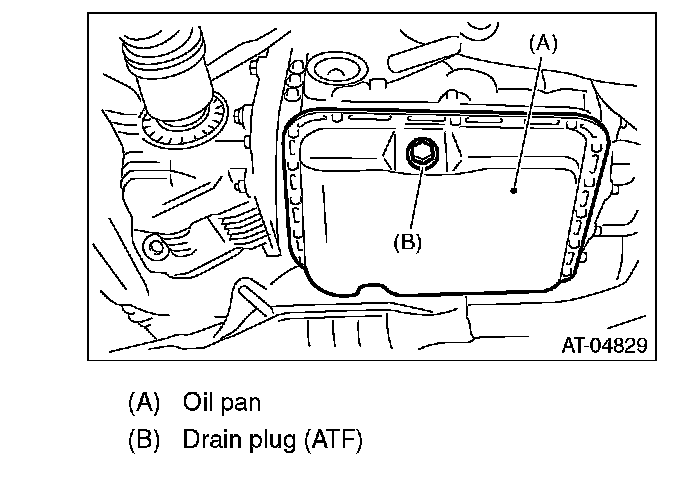 (A)

(B)

AT-04829

(A) Oil pan
(B) Drain plug (ATF)