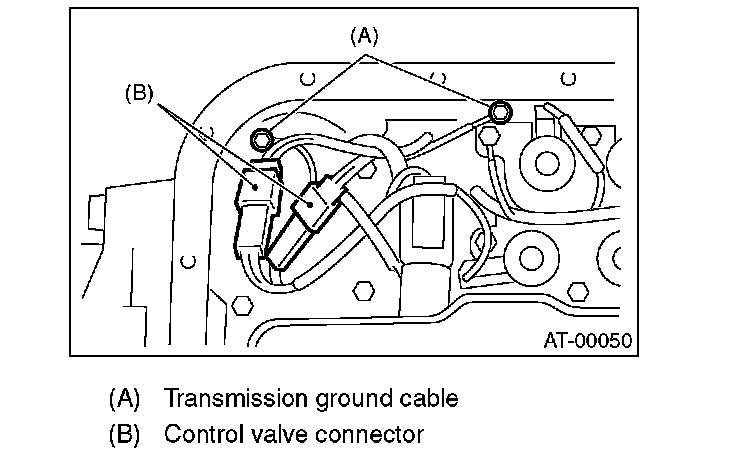 (A)

(B)

AT-00050

(A) Transmission ground cable
(B) Control valve connector