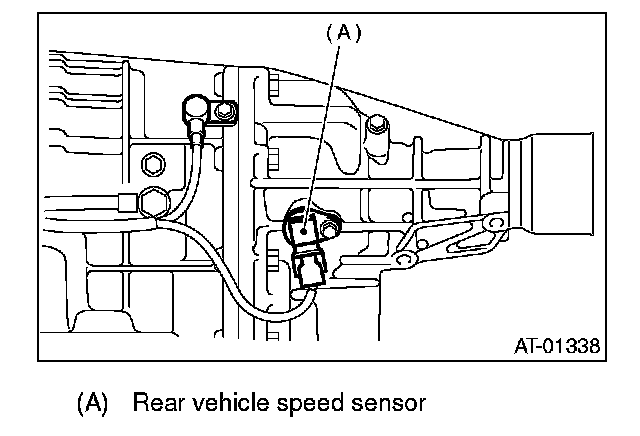 (A)

AT-01338

(A) Rear vehicle speed sensor