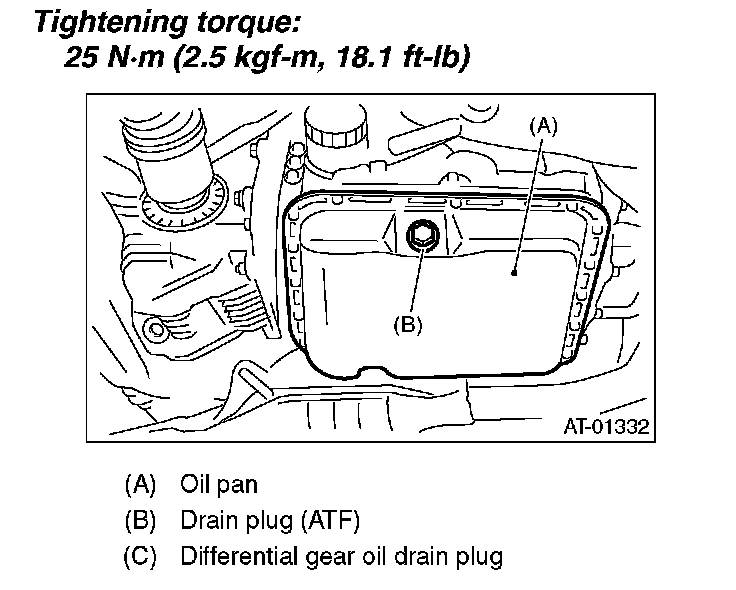 Tightening torque:
25 N·m (2.5 kgf-m, 18.1 ft-lb)

(A)

(B)

AT-01332

(A) Oil pan
(B) Drain plug (ATF)
(C) Differential gear oil drain plug