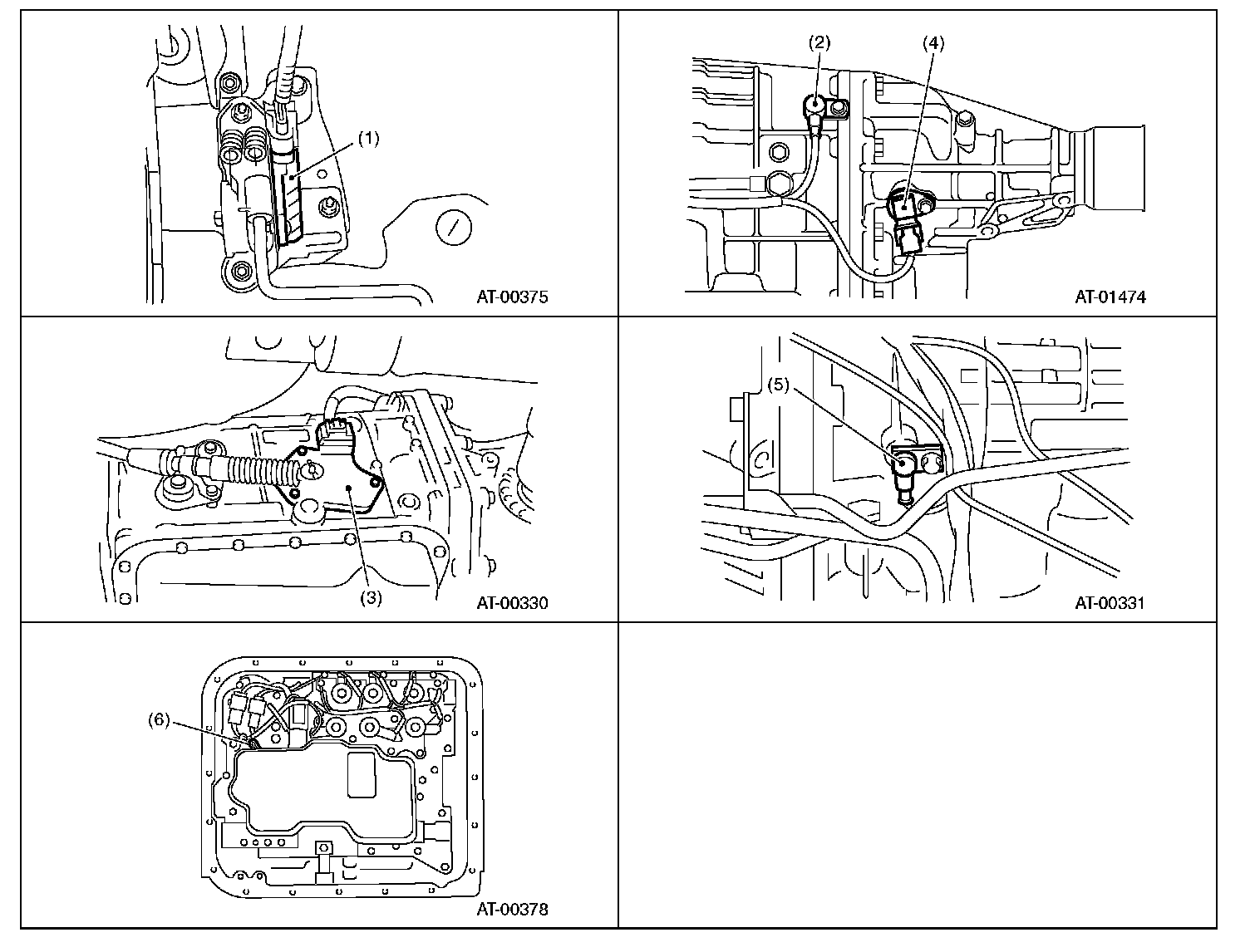 (1)

AT-00375

(2)

(4)

AT-01474

(3)

AT-00330

(5)

AT-00331

(6)

AT-00378