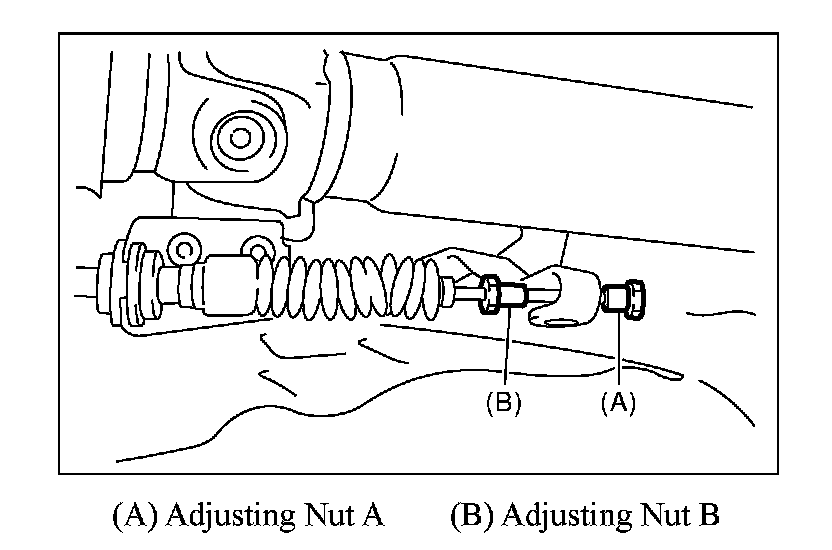 (B)
(A)

(A) Adjusting Nut A (B) Adjusting Nut B