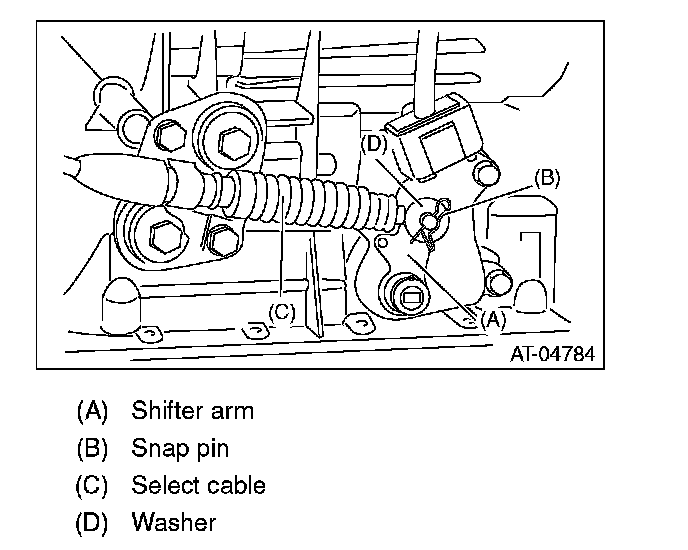 (D)
(B)
(C)
(A)
AT-04784

(A) Shifter arm
(B) Snap pin
(C) Select cable
(D) Washer