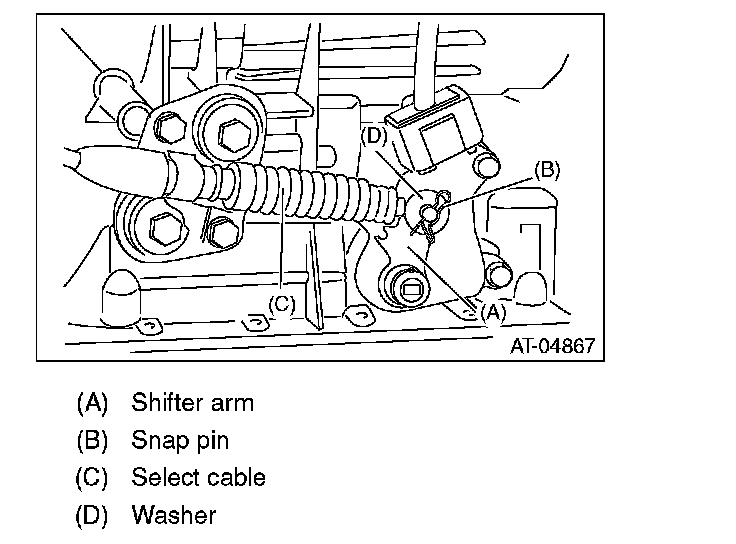 (D)
(B)
(C)
(A)
AT-04867

(A) Shifter arm
(B) Snap pin
(C) Select cable
(D) Washer