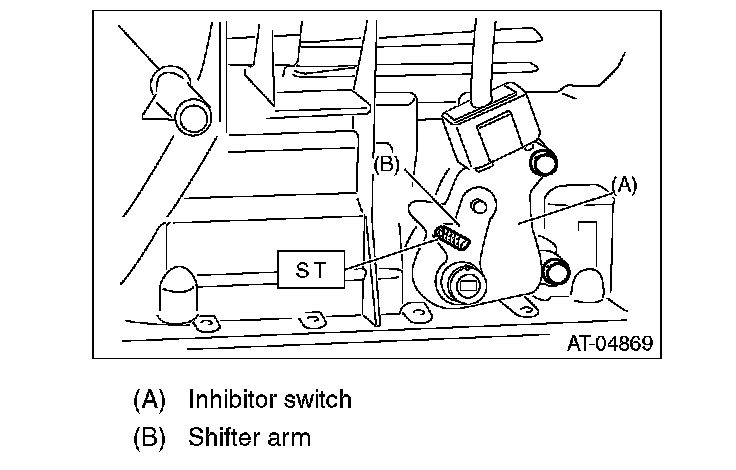 (B)

(A)

ST

AT-04869

(A) Inhibitor switch
(B) Shifter arm