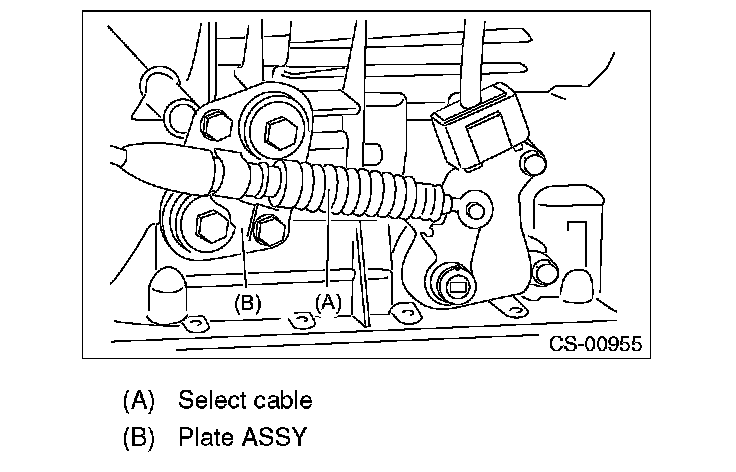 (B)
(A)
CS-00955

(A) Select cable
(B) Plate ASSY