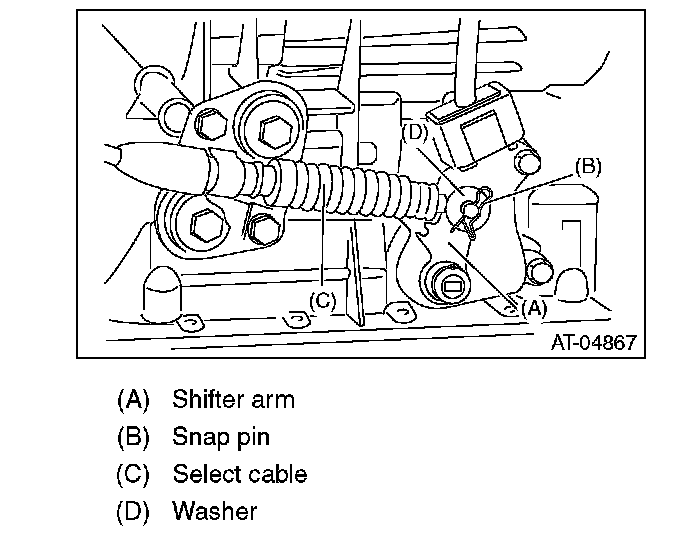 (D)
(B)
(C)
(A)
AT-04867

(A) Shifter arm
(B) Snap pin
(C) Select cable
(D) Washer