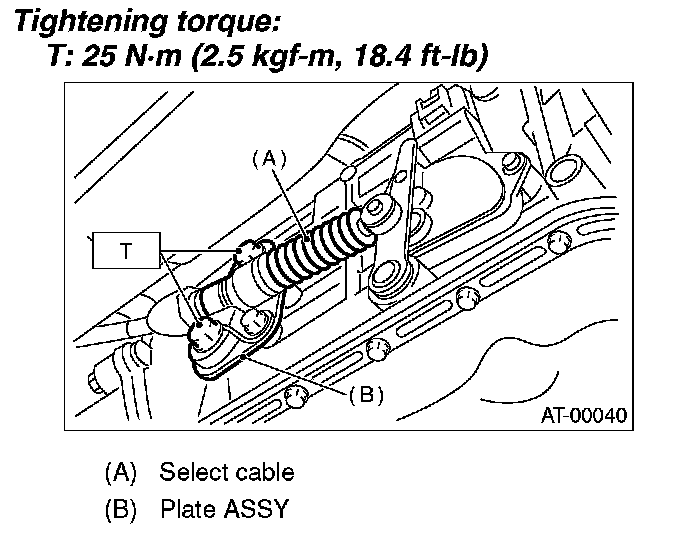 Tightening torque:
T: 25 N·m (2.5 kgf-m, 18.4 ft-lb)

(A)

T

(B)

AT-00040

(A) Select cable
(B) Plate ASSY