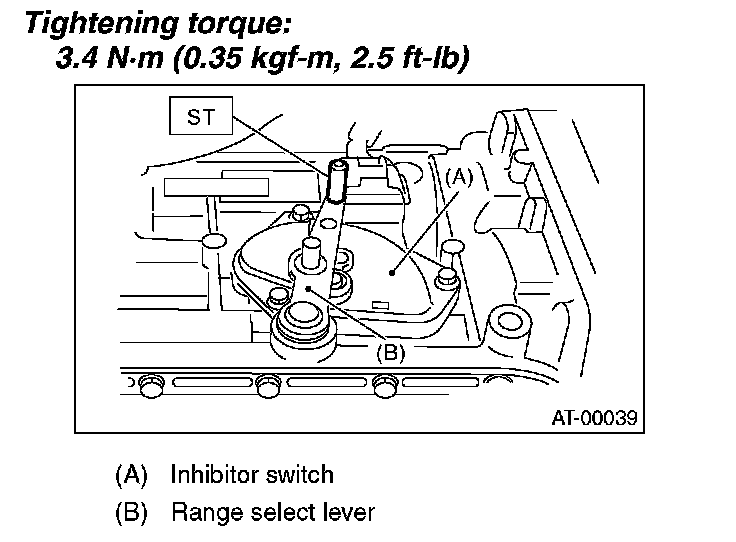 Tightening torque:
3.4 N·m (0.35 kgf-m, 2.5 ft-lb)

ST

(A)

(B)

AT-00039

(A) Inhibitor switch

(B) Range select lever