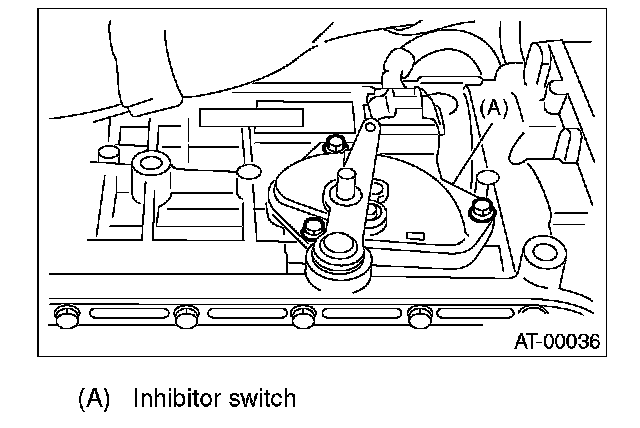 (A)

AT-00036

(A) Inhibitor switch