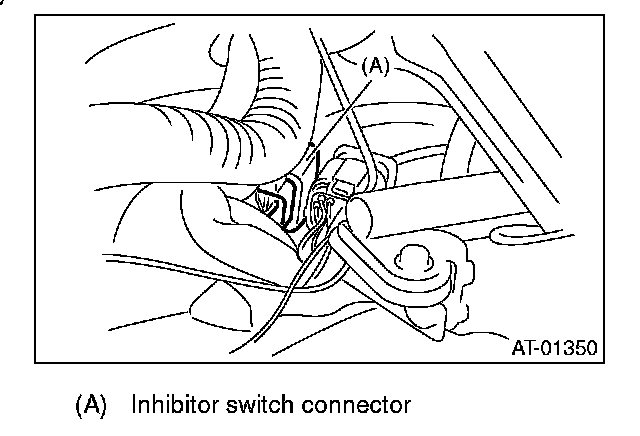 (A)

AT-01350

(A) Inhibitor switch connector