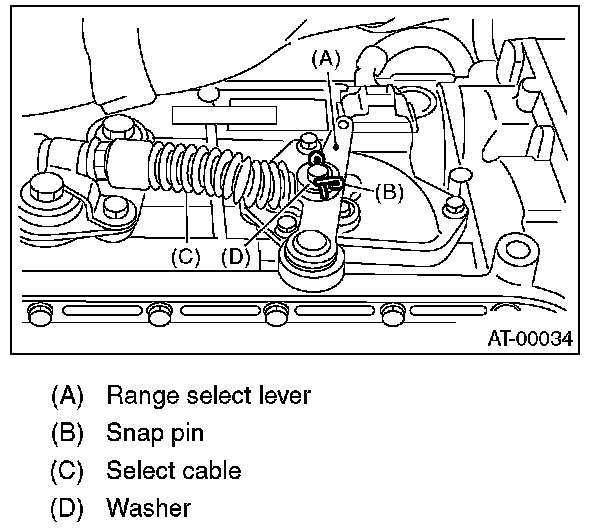 (A)
(B)
(C) (D)
AT-00034

(A) Range select lever
(B) Snap pin
(C) Select cable
(D) Washer