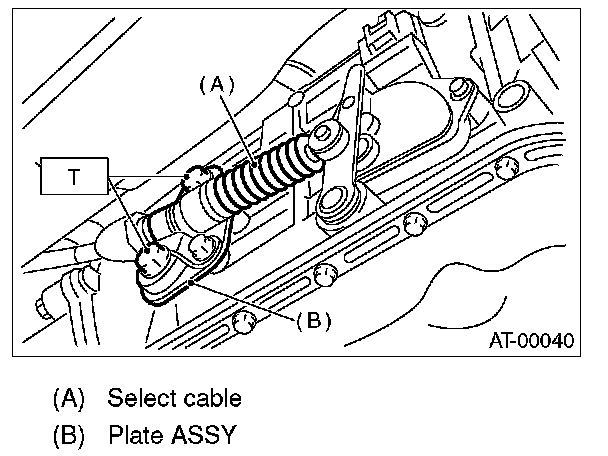 (A)

T

(B)

AT-00040

(A) Select cable

(B) Plate ASSY