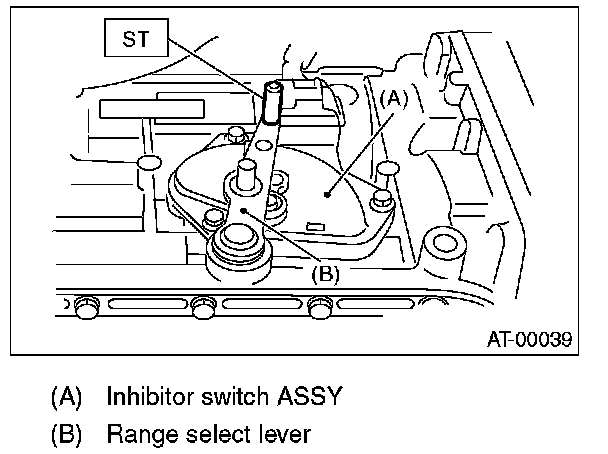 ST
(A)
(B)
AT-00039

(A) Inhibitor switch ASSY
(B) Range select lever