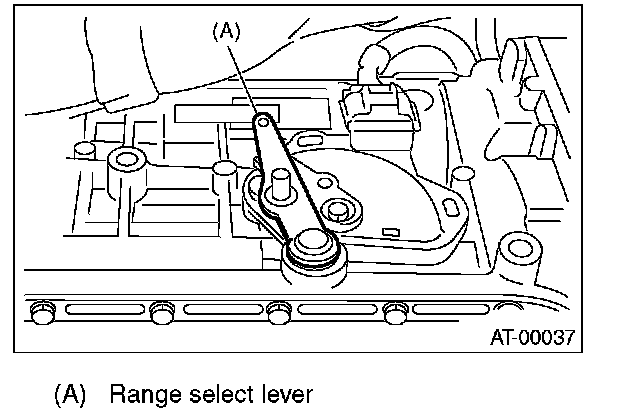 (A)

AT-00037

(A) Range select lever