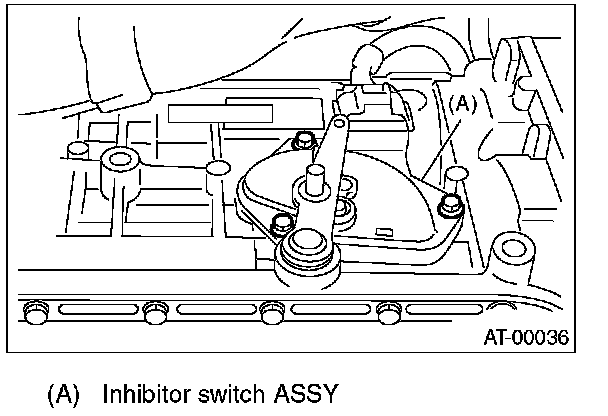 (A)

AT-00036

(A) Inhibitor switch ASSY