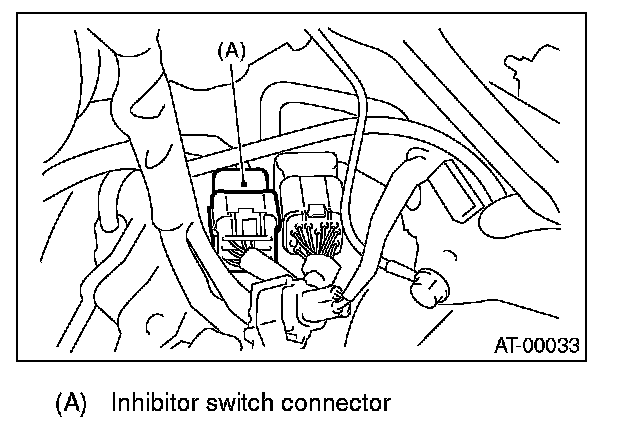 (A)

AT-00033

(A) Inhibitor switch connector