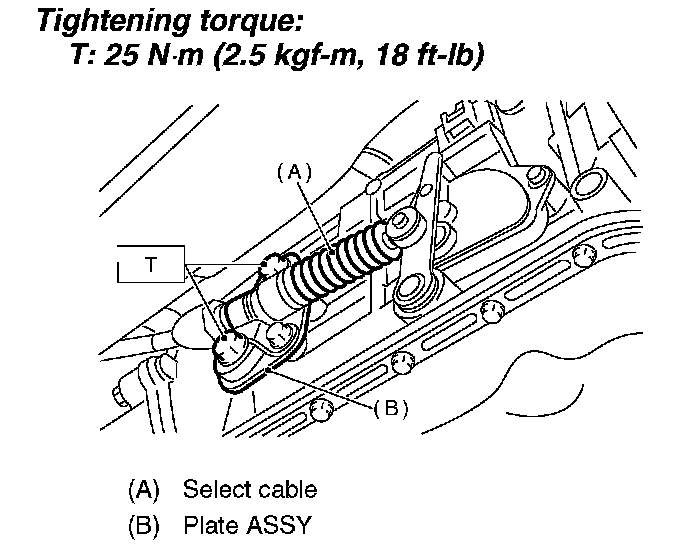 Tightening torque:
T: 25 N·m (2.5 kgf-m, 18 ft-lb)

(A)

T

(B)

(A) Select cable
(B) Plate ASSY