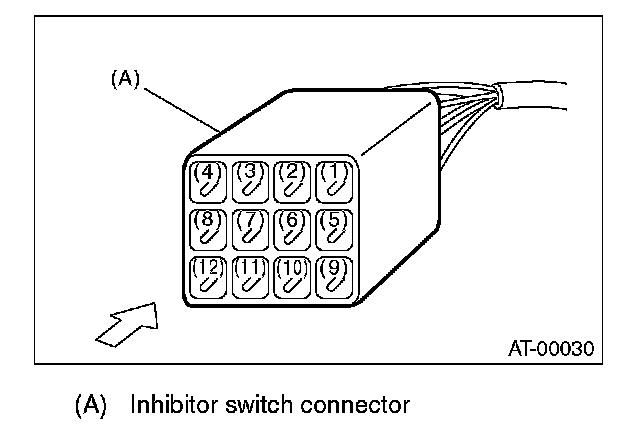 (A)

(4) (3) (2) (1)
(8) (7) (6) (5)
(12) (11) (10) (9)

AT-00030

(A) Inhibitor switch connector