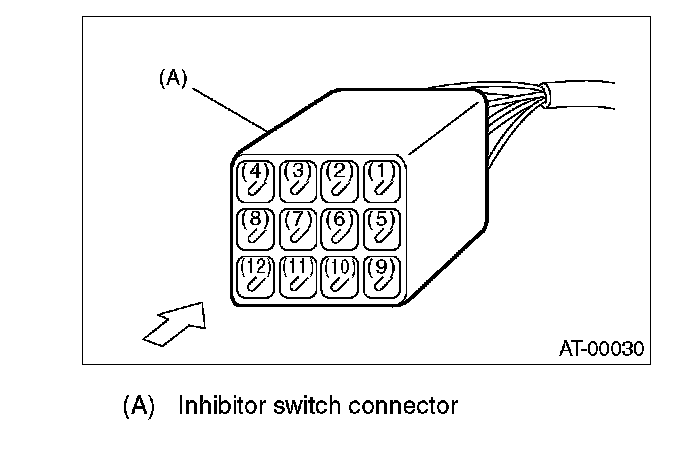 (A)

(4) (3) (2) (1)
(8) (7) (6) (5)
(12) (11) (10) (9)

AT-00030

(A) Inhibitor switch connector