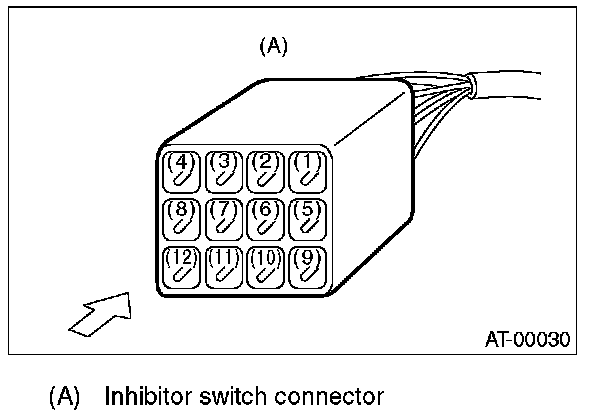 (A)

(4) (3) (2) (1)
(8) (7) (6) (5)
(12) (11) (10) (9)

AT-00030

(A) Inhibitor switch connector