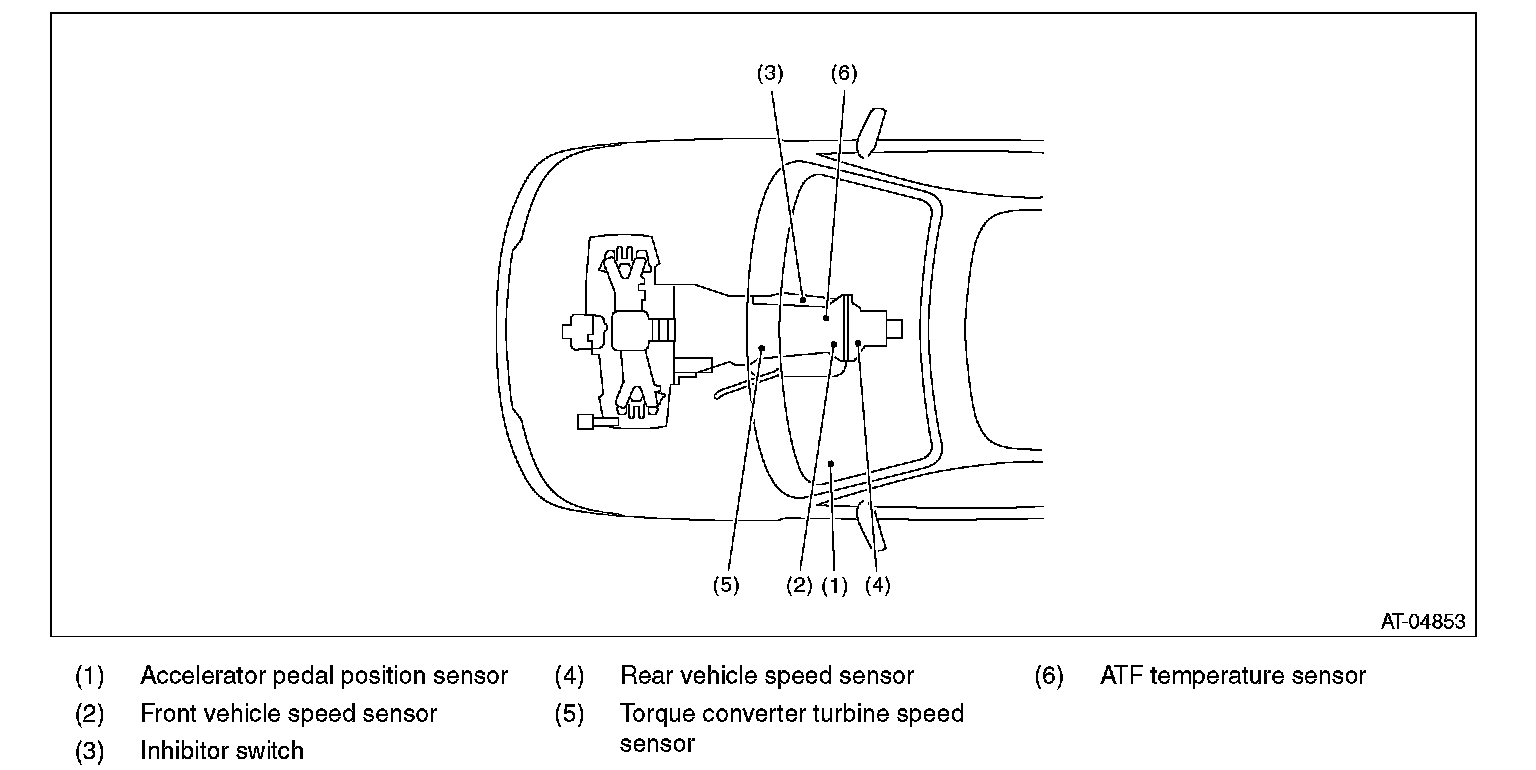 (3) (6)

(5) (2) (1) (4)

AT-04853

(1) Accelerator pedal position sensor
(2) Front vehicle speed sensor
(3) Inhibitor switch

(4) Rear vehicle speed sensor
(5) Torque converter turbine speed sensor

(6) ATF temperature sensor