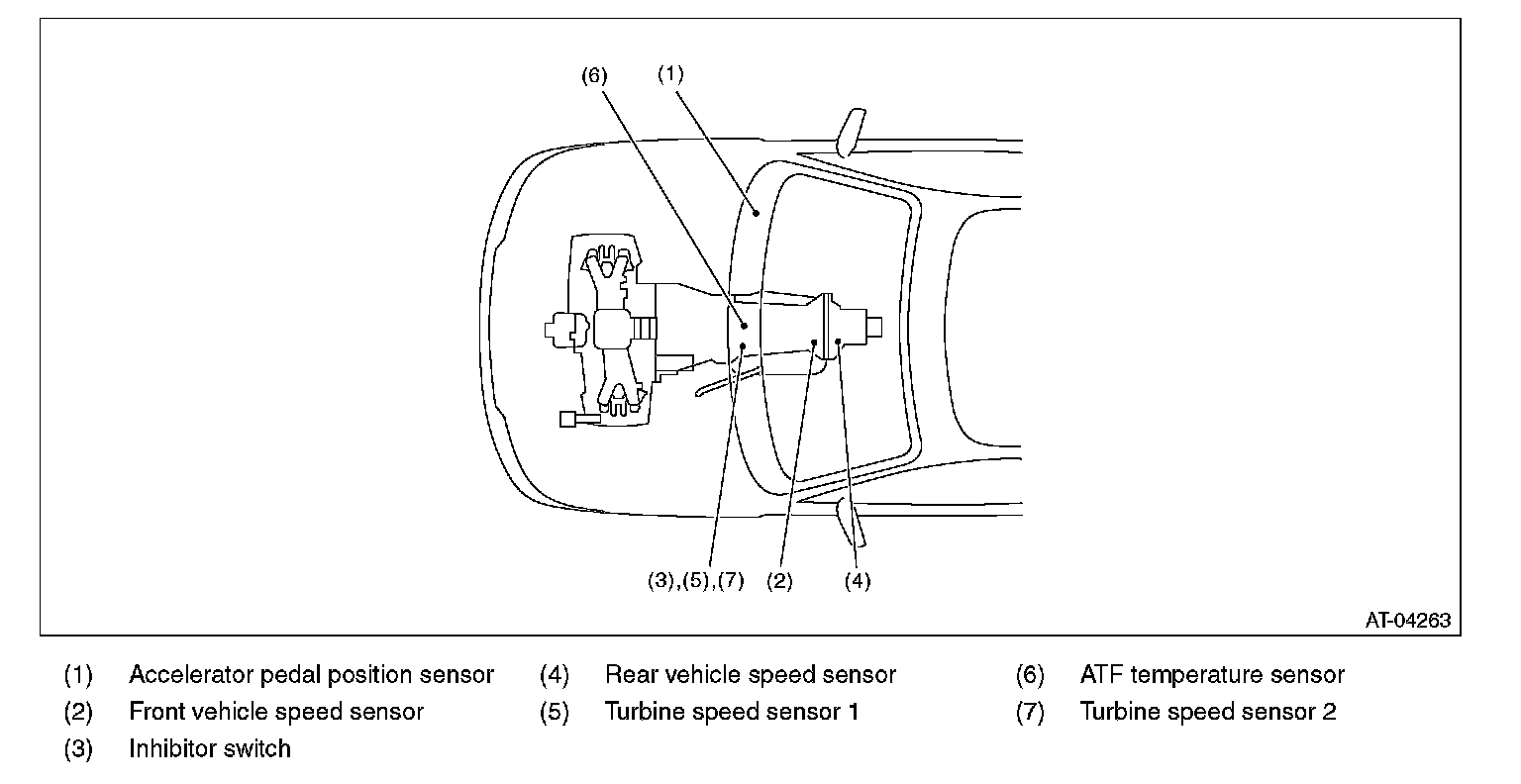 (6) (1)

(3),(5),(7) (2) (4)

AT-04263

(1) Accelerator pedal position sensor
(2) Front vehicle speed sensor
(3) Inhibitor switch

(4) Rear vehicle speed sensor
(5) Turbine speed sensor 1

(6) ATF temperature sensor
(7) Turbine speed sensor 2