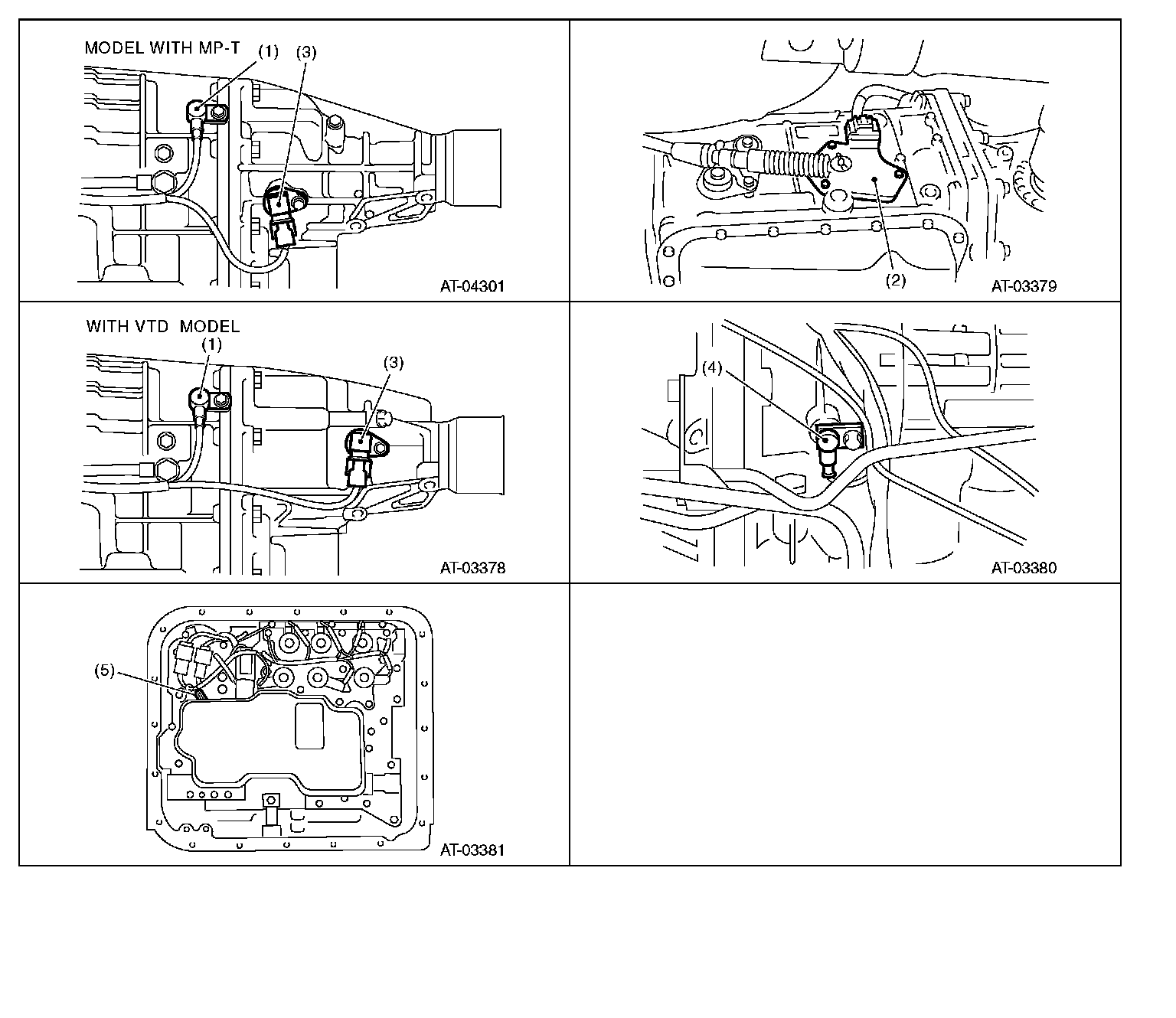 MODEL WITH MP-T
(1)
(3)
AT-04301

(2)
AT-03379

WITH VTD MODEL
(1)
(3)
AT-03378

(4)
AT-03380

(5)
AT-03381