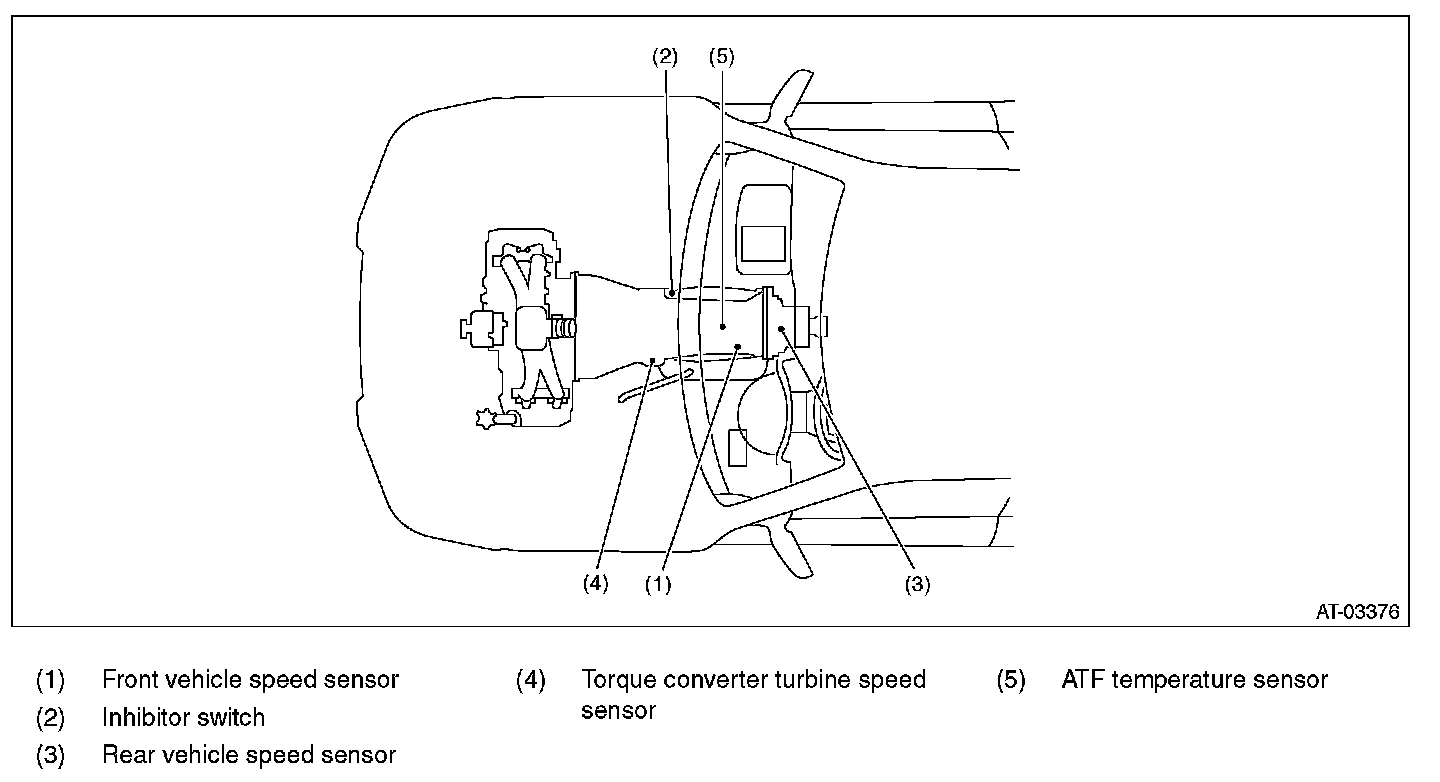 (2) (5)

(4) (1) (3)

AT-03376

(1) Front vehicle speed sensor
(2) Inhibitor switch
(3) Rear vehicle speed sensor

(4) Torque converter turbine speed sensor

(5) ATF temperature sensor