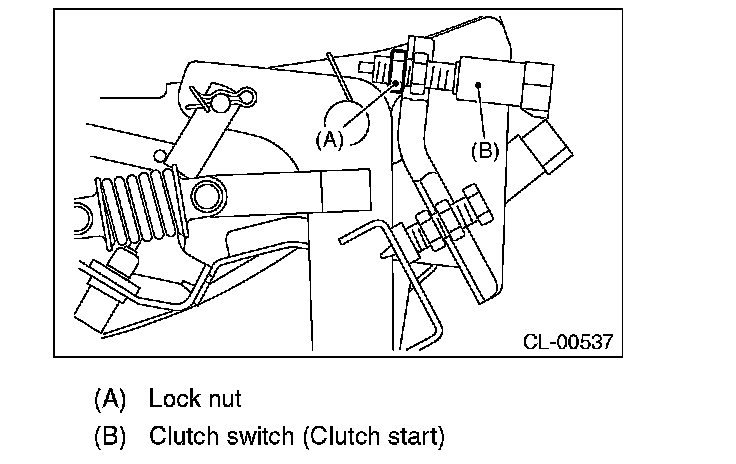 (A)
(B)
CL-00537

(A) Lock nut
(B) Clutch switch (Clutch start)