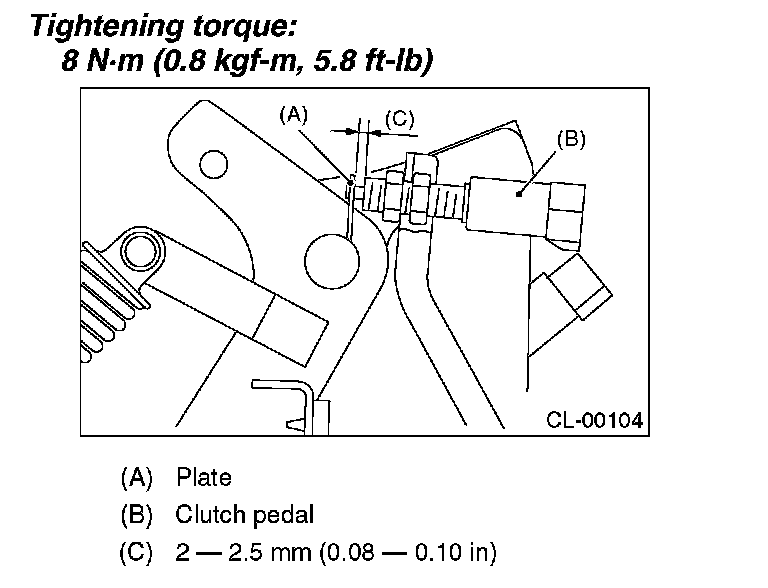 Tightening torque:
8 N·m (0.8 kgf-m, 5.8 ft-lb)

(A)
(C)
(B)

CL-00104

(A) Plate
(B) Clutch pedal
(C) 2 — 2.5 mm (0.08 — 0.10 in)