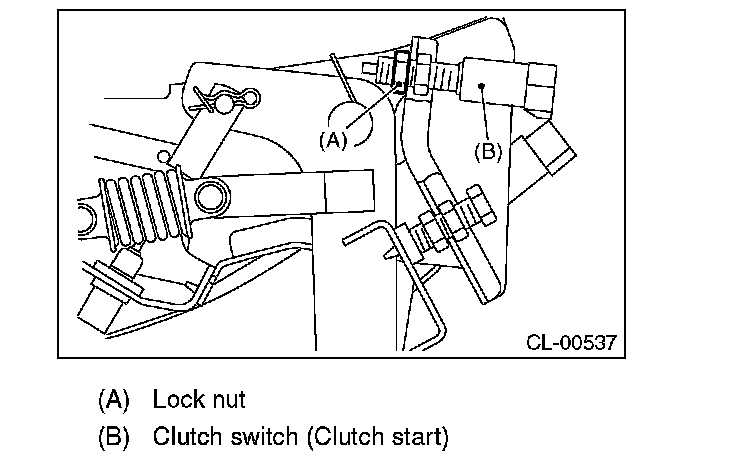 (A)

(B)

CL-00537

(A) Lock nut

(B) Clutch switch (Clutch start)