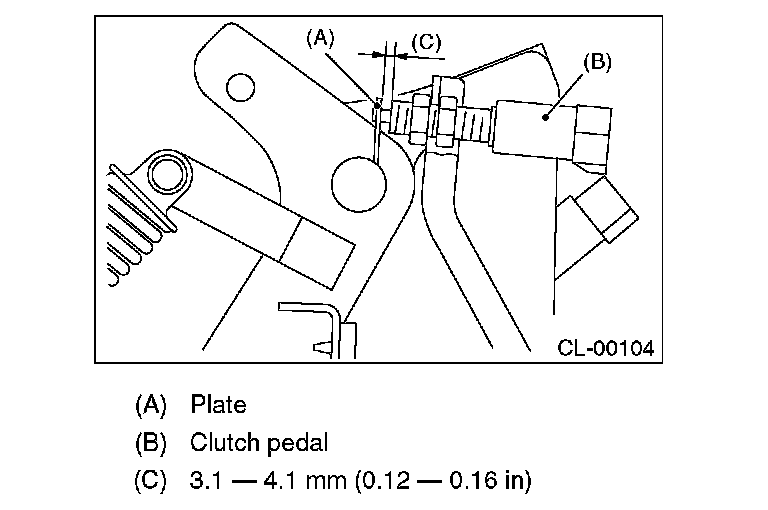 (A)
(C)
(B)
CL-00104

(A) Plate
(B) Clutch pedal
(C) 3.1 — 4.1 mm (0.12 — 0.16 in)