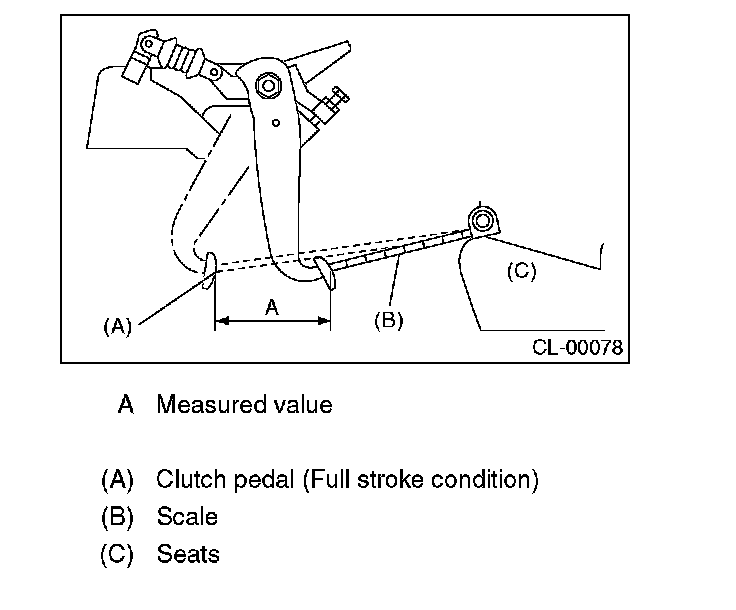 (C)
(A)
A
(B)
CL-00078

A Measured value

(A) Clutch pedal (Full stroke condition)
(B) Scale
(C) Seats