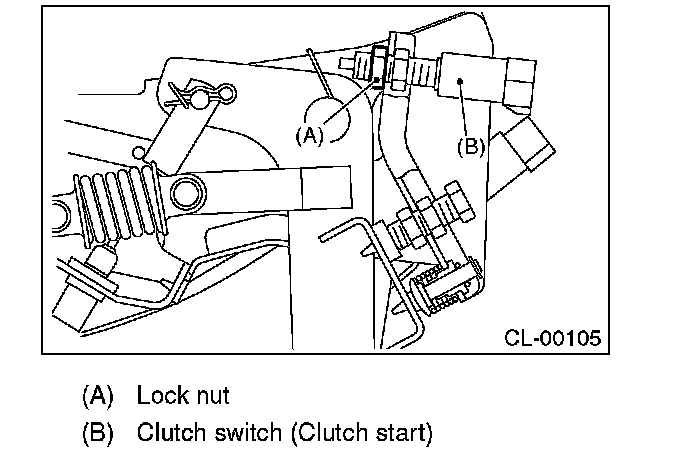 (A)

(B)

CL-00105

(A) Lock nut

(B) Clutch switch (Clutch start)