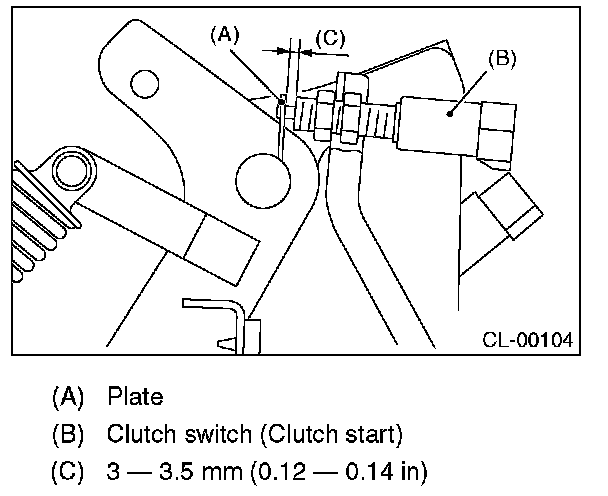 (A)

(C)

(B)

CL-00104

(A) Plate

(B) Clutch switch (Clutch start)

(C) 3 — 3.5 mm (0.12 — 0.14 in)