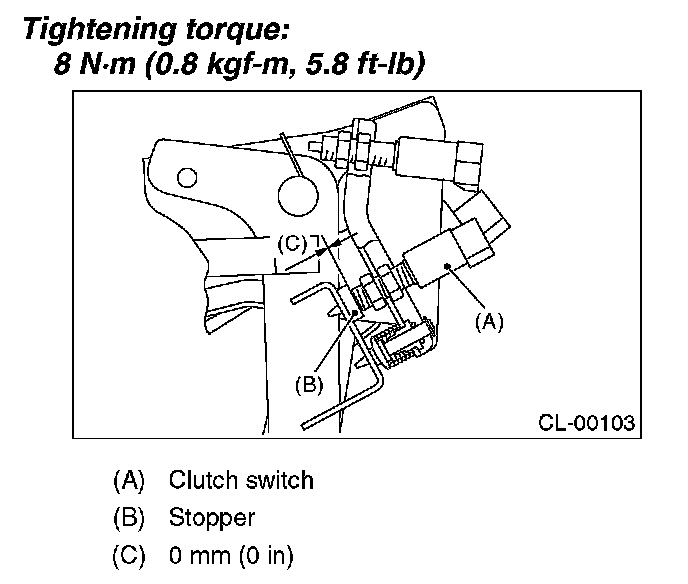 Tightening torque:
8 N·m (0.8 kgf-m, 5.8 ft-lb)

(C)

(A)

(B)

CL-00103

(A) Clutch switch
(B) Stopper
(C) 0 mm (0 in)