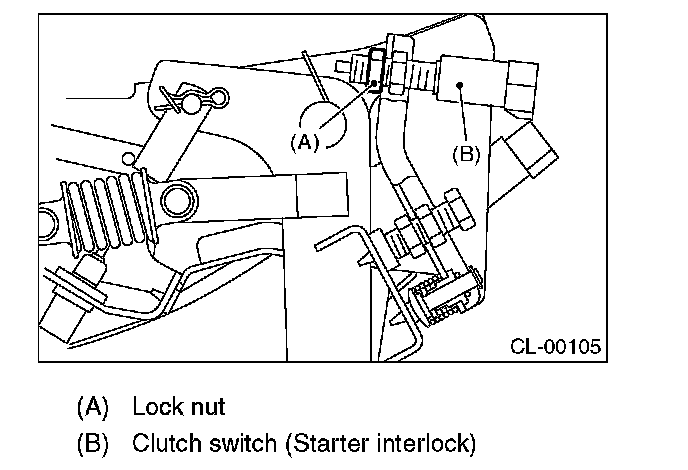 (A)

(B)

CL-00105

(A) Lock nut

(B) Clutch switch (Starter interlock)