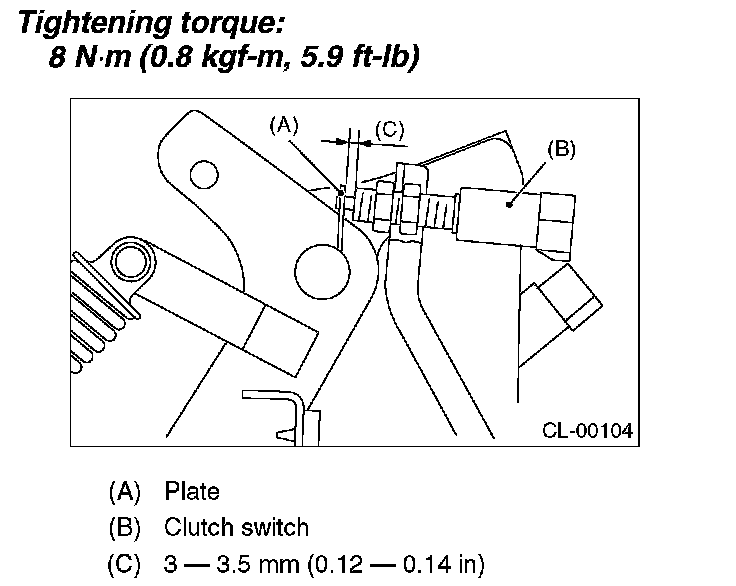 Tightening torque:
8 N·m (0.8 kgf-m, 5.9 ft-lb)

(A)
(C)
(B)
CL-00104

(A) Plate
(B) Clutch switch
(C) 3 — 3.5 mm (0.12 — 0.14 in)