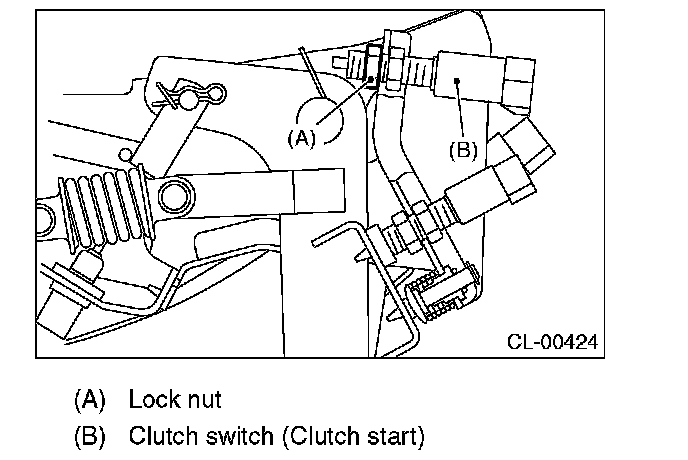 (A)

(B)

CL-00424

(A) Lock nut

(B) Clutch switch (Clutch start)