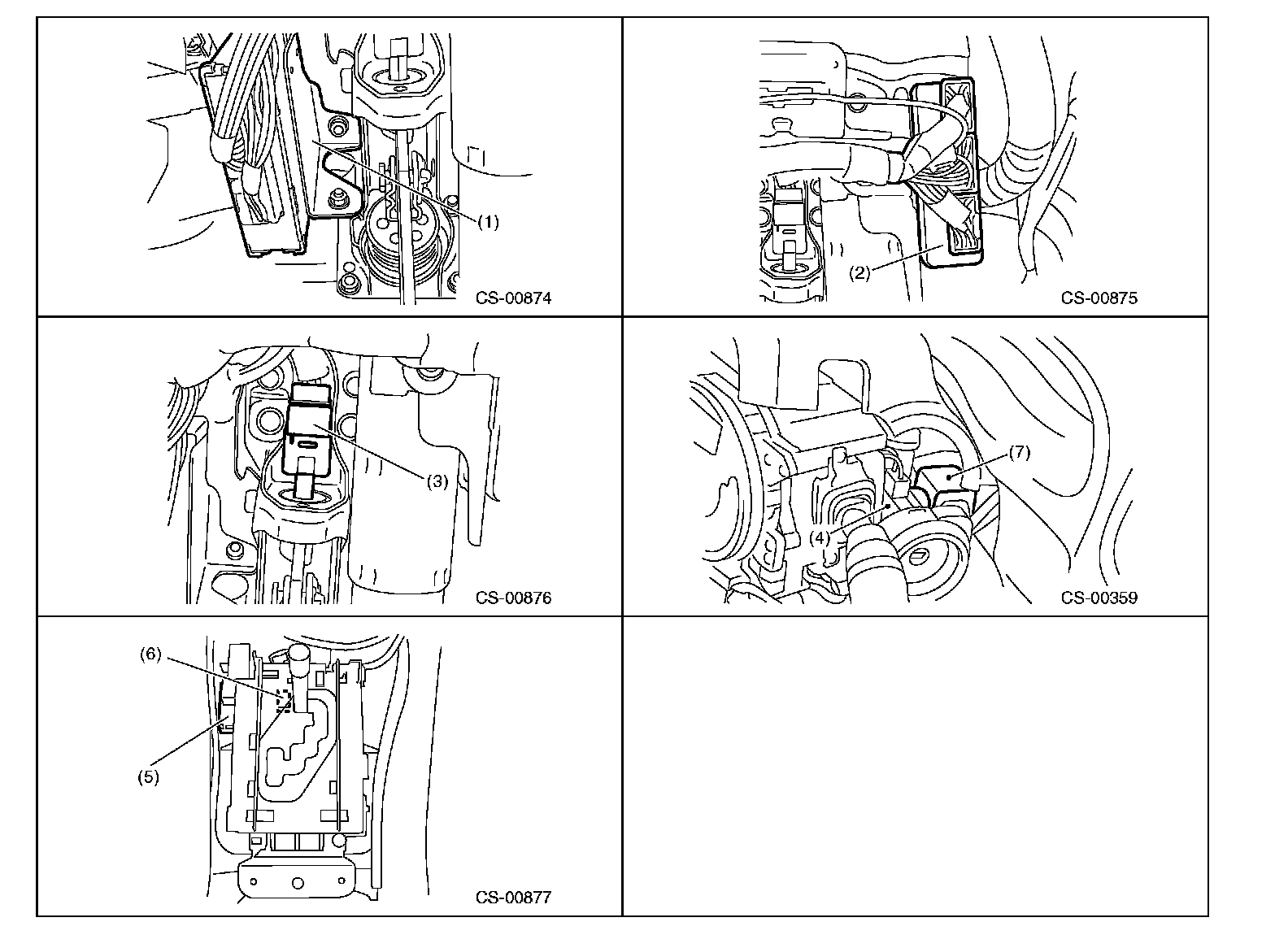 (1)

CS-00874

(2)

CS-00875

(3)

CS-00876

(7)

(4)

CS-00359

(6)

(5)

CS-00877