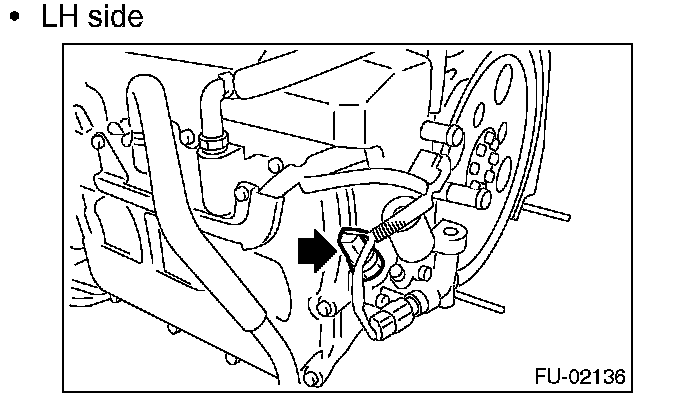 • LH side

FU-02136