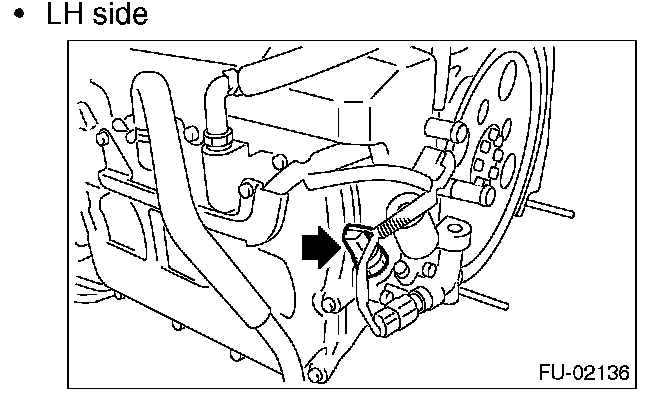 • LH side

FU-02136