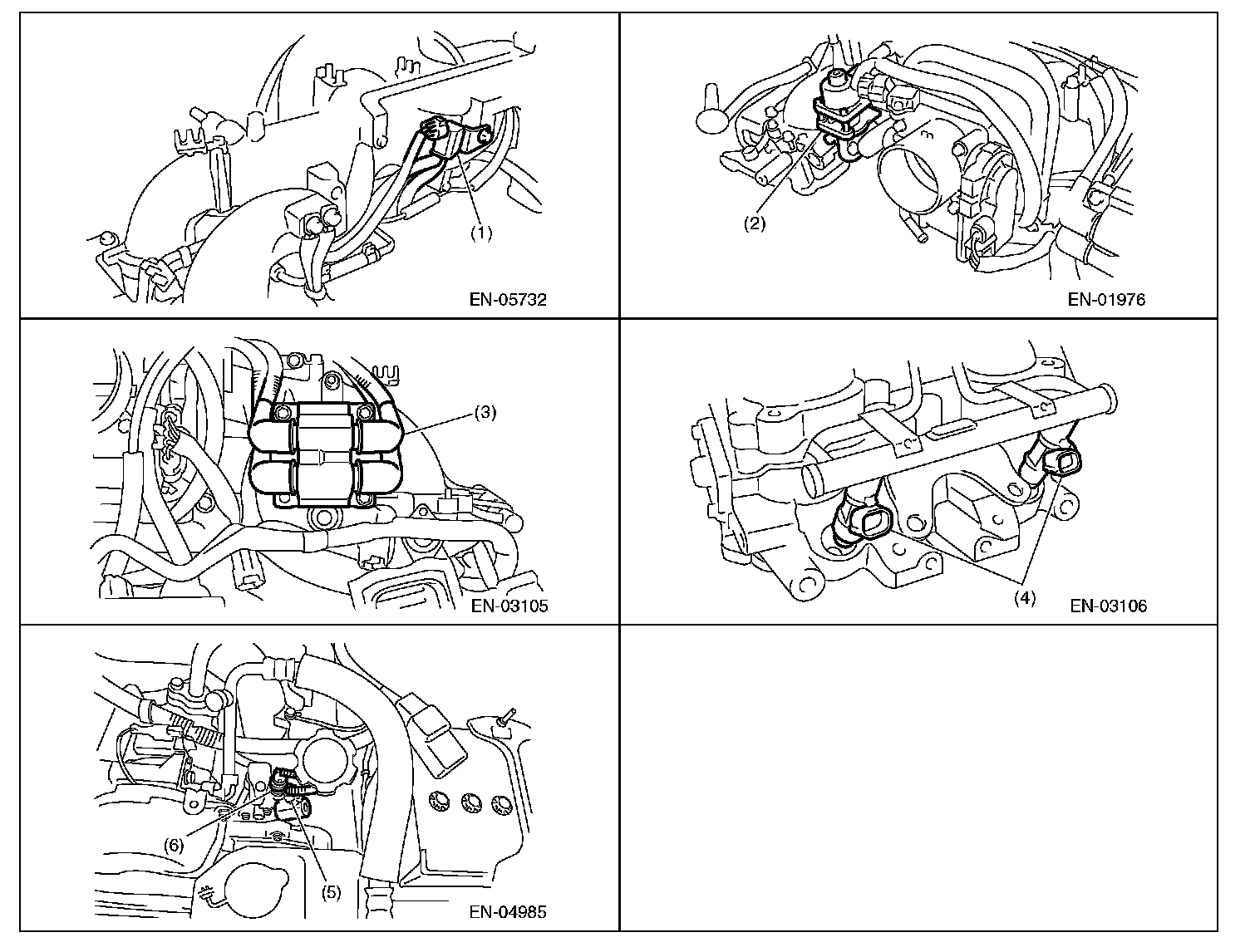 (1)
EN-05732

(2)
EN-01976

(3)
EN-03105

(4)
EN-03106

(6)
(5)
EN-04985