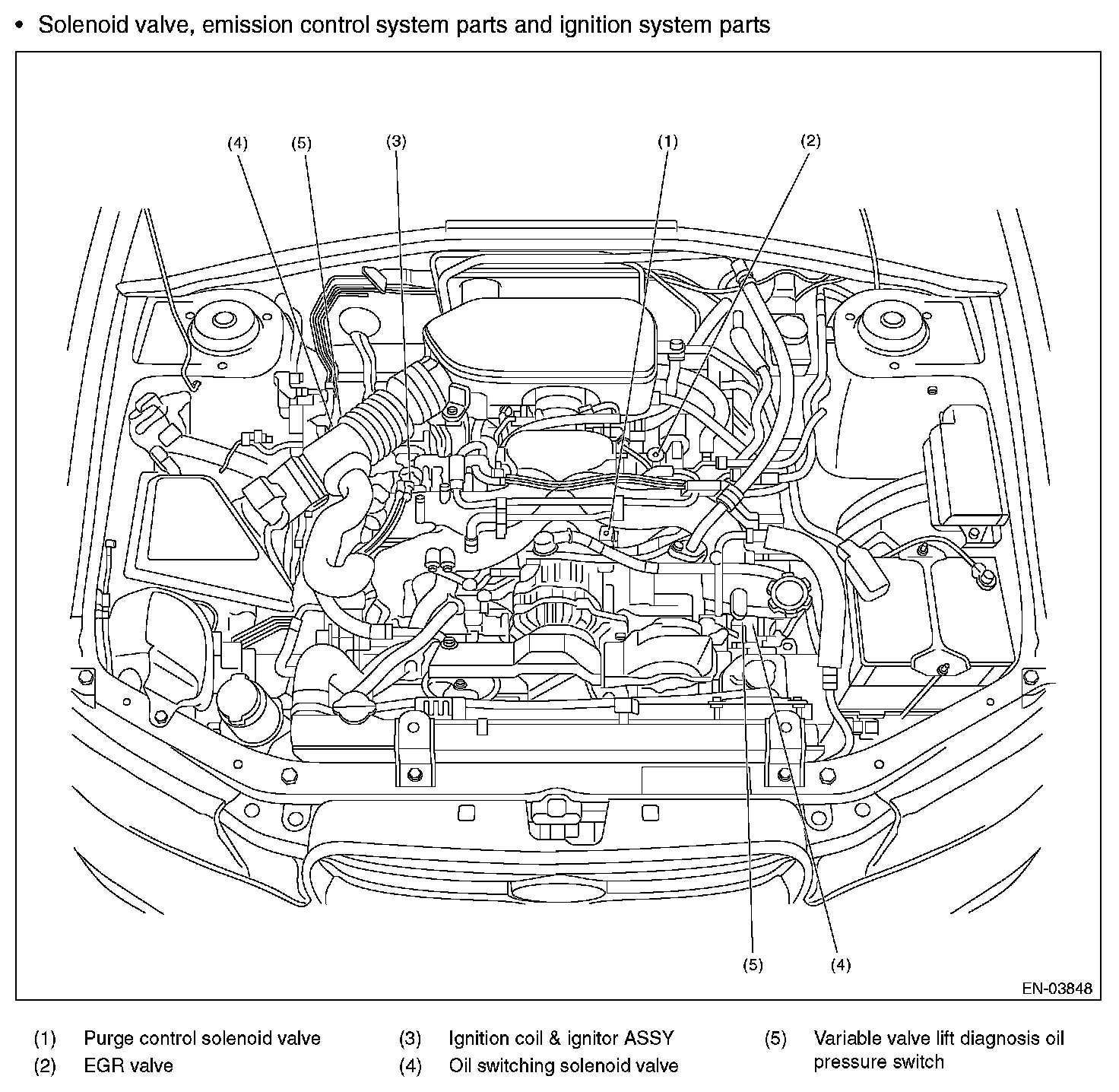 • Solenoid valve, emission control system parts and ignition system parts

(4) (5) (3) (1) (2)

(5) (4)

EN-03848

(1) Purge control solenoid valve
(2) EGR valve
(3) Ignition coil & ignitor ASSY
(4) Oil switching solenoid valve
(5) Variable valve lift diagnosis oil pressure switch