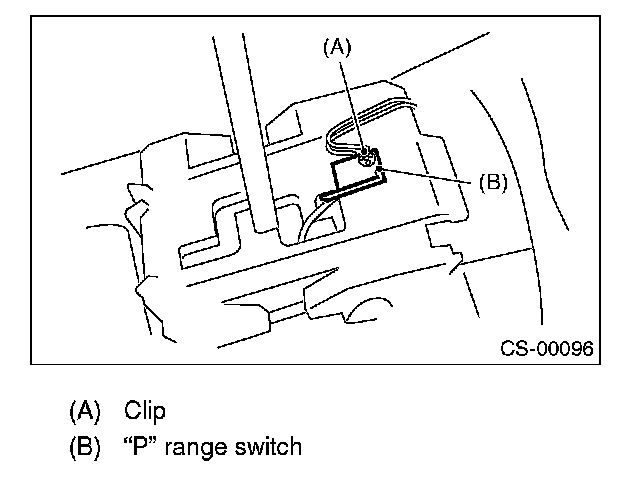 (A)

(B)

CS-00096

(A) Clip
(B) “P” range switch