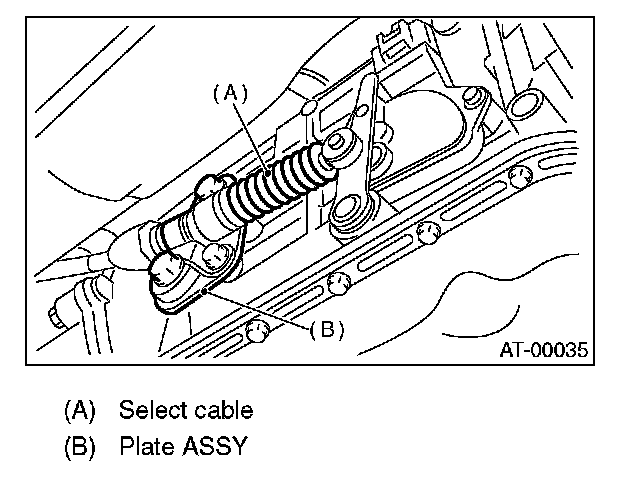 (A)

(B)

AT-00035

(A) Select cable
(B) Plate ASSY