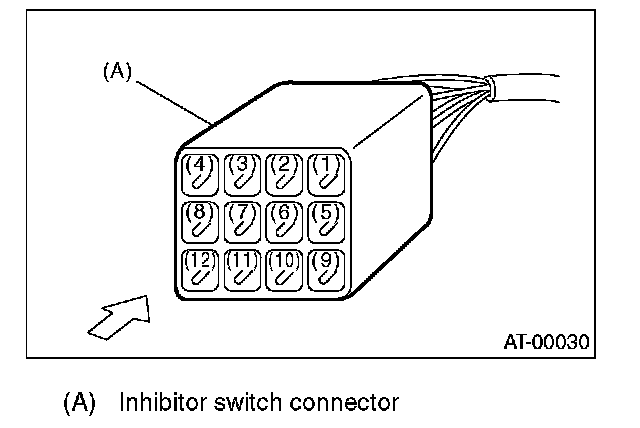 (A)

(4) (3) (2) (1)
(8) (7) (6) (5)
(12) (11) (10) (9)

AT-00030

(A) Inhibitor switch connector