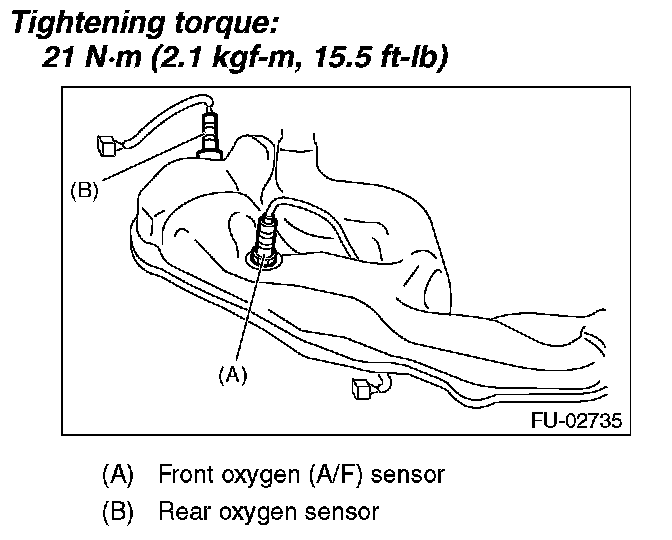 Tightening torque:
21 N·m (2.1 kgf-m, 15.5 ft-lb)

(B)

(A)

FU-02735

(A) Front oxygen (A/F) sensor
(B) Rear oxygen sensor